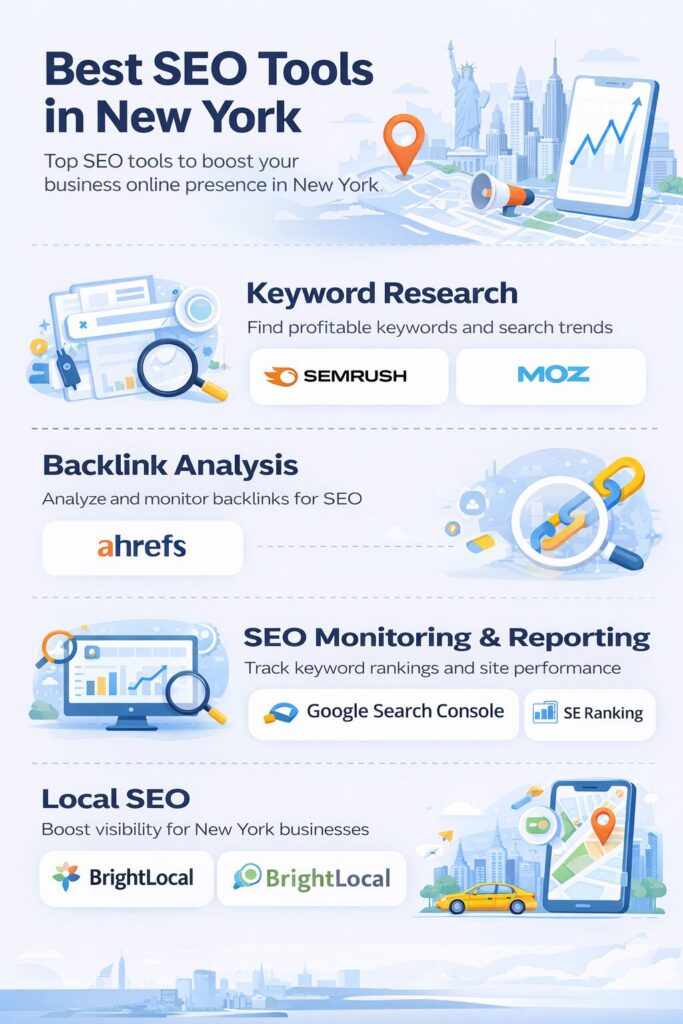 Best SEO Tools in New York

Top SEO tools to boost your business online presence in New York

Keyword Research

Find profitable keywords and search trends

SEMRUSH

MOZ

Backlink Analysis

Analyze and monitor backlinks for SEO

ahrefs

SEO Monitoring & Reporting

Track keyword rankings and site performance

Google Search Console

SE Ranking

Local SEO

Boost visibility for New York businesses

BrightLocal

BrightLocal