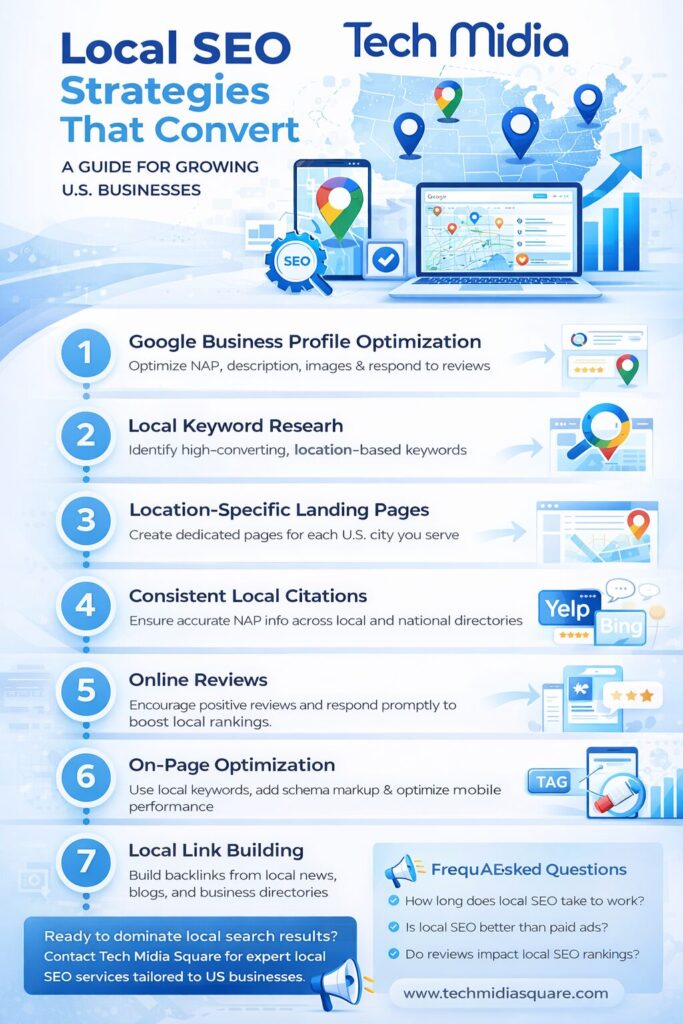 Local SEO Strategies That Convert

Tech Midia

A GUIDE FOR GROWING U.S. BUSINESSES

SEO

Google

1 Google Business Profile Optimization
Optimize NAP, description, images & respond to reviews

2 Local Keyword Researh
Identify high-converting, location-based keywords

3 Location-Specific Landing Pages
Create dedicated pages for each U.S. city you serve

4 Consistent Local Citations
Ensure accurate NAP info across local and national directories

Yelp
Bing

5 Online Reviews
Encourage positive reviews and respond promptly to boost local rankings.

6 On-Page Optimization
Use local keywords, add schema markup & optimize mobile performance

TAG

7 Local Link Building
Build backlinks from local news, blogs, and business directories

FrequAEsked Questions
How long does local SEO take to work?
Is local SEO better than paid ads?
Do reviews impact local SEO rankings?

Ready to dominate local search results? Contact Tech Midia Square for expert local SEO services tailored to US businesses.

www.techmidiasquare.com